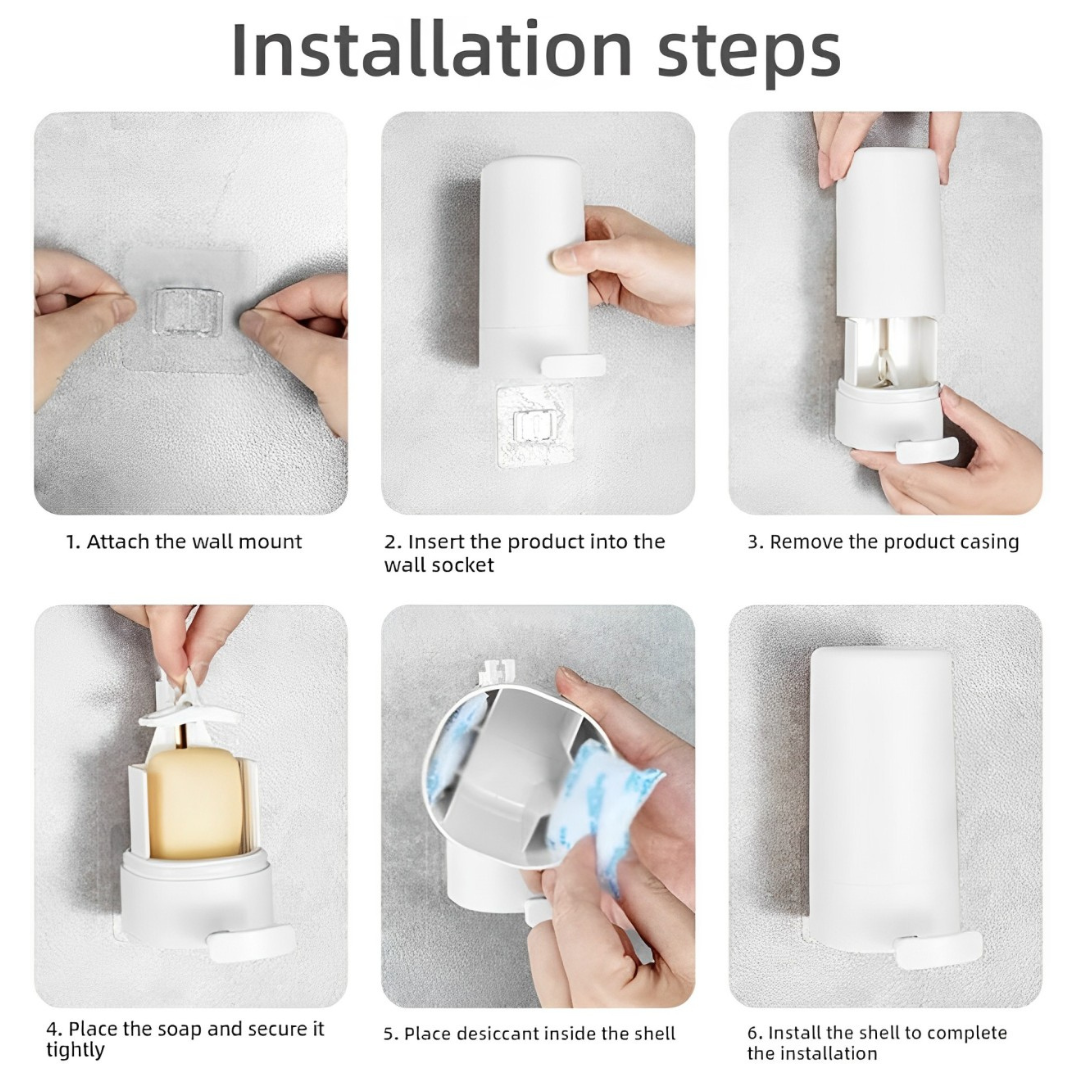 Installation steps

1. Attach the wall mount

2. Insert the product into the wall socket

3. Remove the product casing

4. Place the soap and secure it tightly

5. Place desiccant inside the shell

6. Install the shell to complete the installation